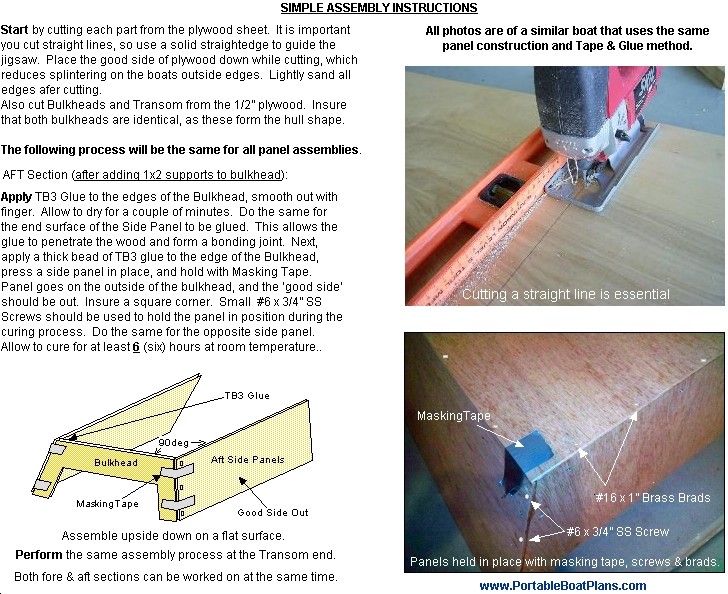 SIMPLE ASSEMBLY INSTRUCTIONS

Start by cutting each part from the plywood sheet. It is important you cut straight lines, so use a solid straightedge to guide the jigsaw. Place the good side of plywood down while cutting, which reduces splintering on the boats outside edges. Lightly sand all edges afer cutting.
Also cut Bulkheads and Transom from the 1/2" plywood. Insure that both bulkheads are identical, as these form the hull shape.

The following process will be the same for all panel assemblies.

AFT Section (after adding 1x2 supports to bulkhead):

Apply TB3 Glue to the edges of the Bulkhead, smooth out with finger. Allow to dry for a couple of minutes. Do the same for the end surface of the Side Panel to be glued. This allows the glue to penetrate the wood and form a bonding joint. Next, apply a thick bead of TB3 glue to the edge of the Bulkhead, press a side panel in place, and hold with Masking Tape. Panel goes on the outside of the bulkhead, and the 'good side' should be out. Insure a square corner. Small #6 x 3/4" SS Screws should be used to hold the panel in position during the curing process. Do the same for the opposite side panel. Allow to cure for at least 6 (six) hours at room temperature..

TB3 Glue
90deg
Bulkhead
Aft Side Panels
MaskingTape
Good Side Out

Assemble upside down on a flat surface.

Perform the same assembly process at the Transom end.

Both fore & aft sections can be worked on at the same time.

All photos are of a similar boat that uses the same panel construction and Tape & Glue method.

Cutting a straight line is essential

MaskingTape
#16 x 1" Brass Brads
#6 x 3/4" SS Screw
Panels held in place with masking tape, screws & brads.

www.PortableBoatPlans.com